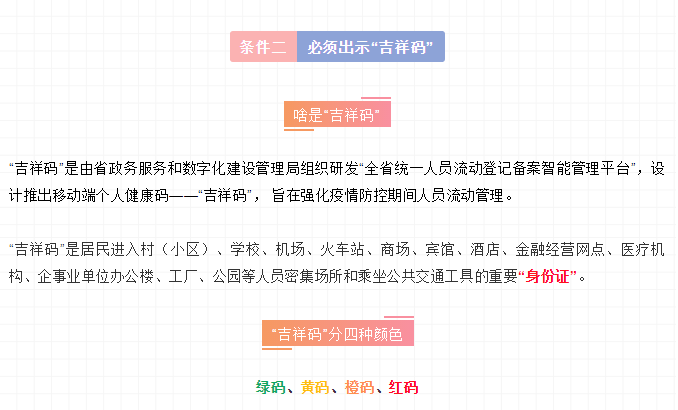 条件二 必须出示“吉祥码”

啥是“吉祥码”

“吉祥码”是由省政务服务和数字化建设管理局组织研发“全省统一人员流动登记备案智能管理平台”，设计推出移动端个人健康码——“吉祥码”，旨在强化疫情防控期间人员流动管理。

“吉祥码”是居民进入村（小区）、学校、机场、火车站、商场、宾馆、酒店、金融经营网点、医疗机构、企事业单位办公楼、工厂、公园等人员密集场所和乘坐公共交通工具的重要“身份证”。

“吉祥码”分四种颜色

绿码、黄码、橙码、红码